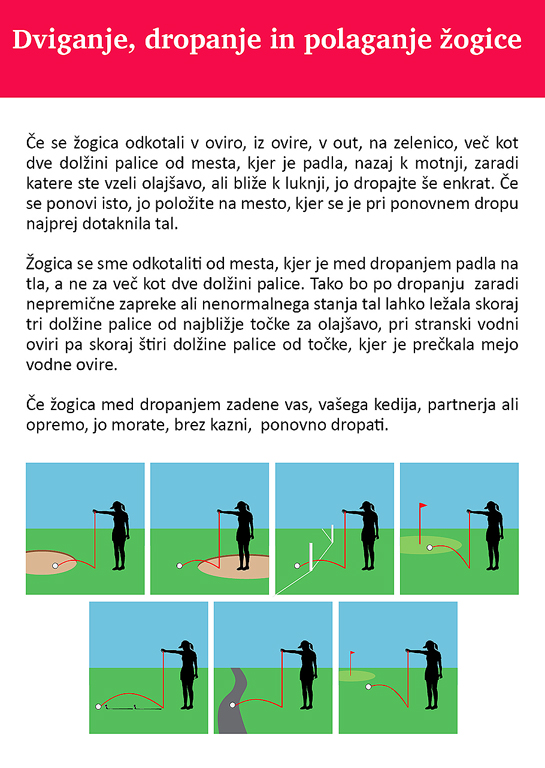 Dviganje, dropanje in polaganje žogice

Če se žogica odkotali v oviro, iz ovire, v out, na zelenico, več kot dve dolžini palice od mesta, kjer je padla, nazaj k motnji, zaradi katere ste vzeli olajšavo, ali bliže k luknji, jo dropajte še enkrat. Če se ponovi isto, jo položite na mesto, kjer se je pri ponovnem dropu najprej dotaknila tal.

Žogica se sme odkotaliti od mesta, kjer je med dropanjem padla na tla, a ne za več kot dve dolžini palice. Tako bo po dropanju zaradi nepremične zapreke ali nenormalnega stanja tal lahko ležala skoraj tri dolžine palice od najbližje točke za olajšavo, pri stranski vodni oviri pa skoraj štiri dolžine palice od točke, kjer je prečkala mejo vodne ovire.

Če žogica med dropanjem zadene vas, vašega kedija, partnerja ali opremo, jo morate, brez kazni, ponovno dropati.